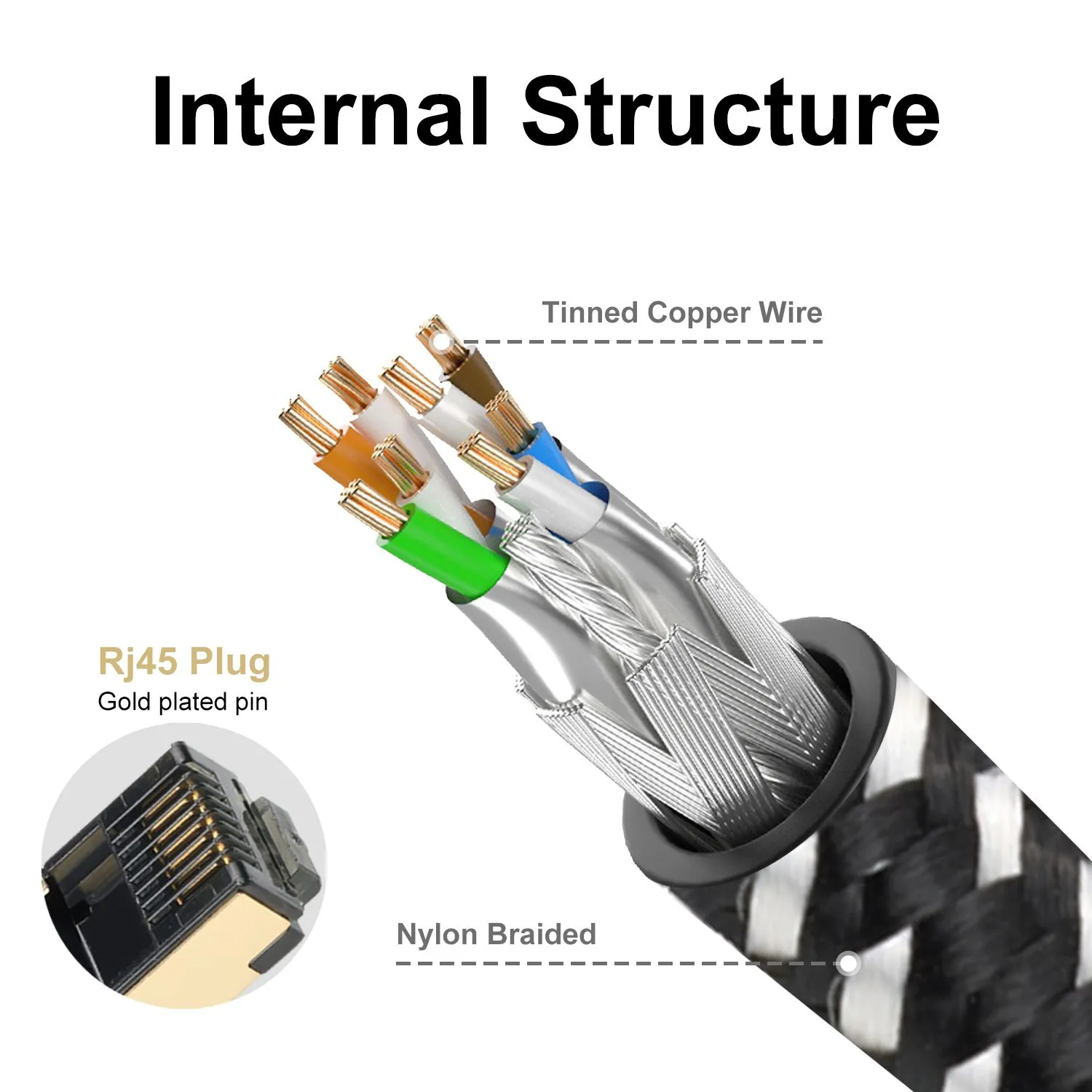 Internal Structure

Tinned Copper Wire

Rj45 Plug
Gold plated pin

Nylon Braided