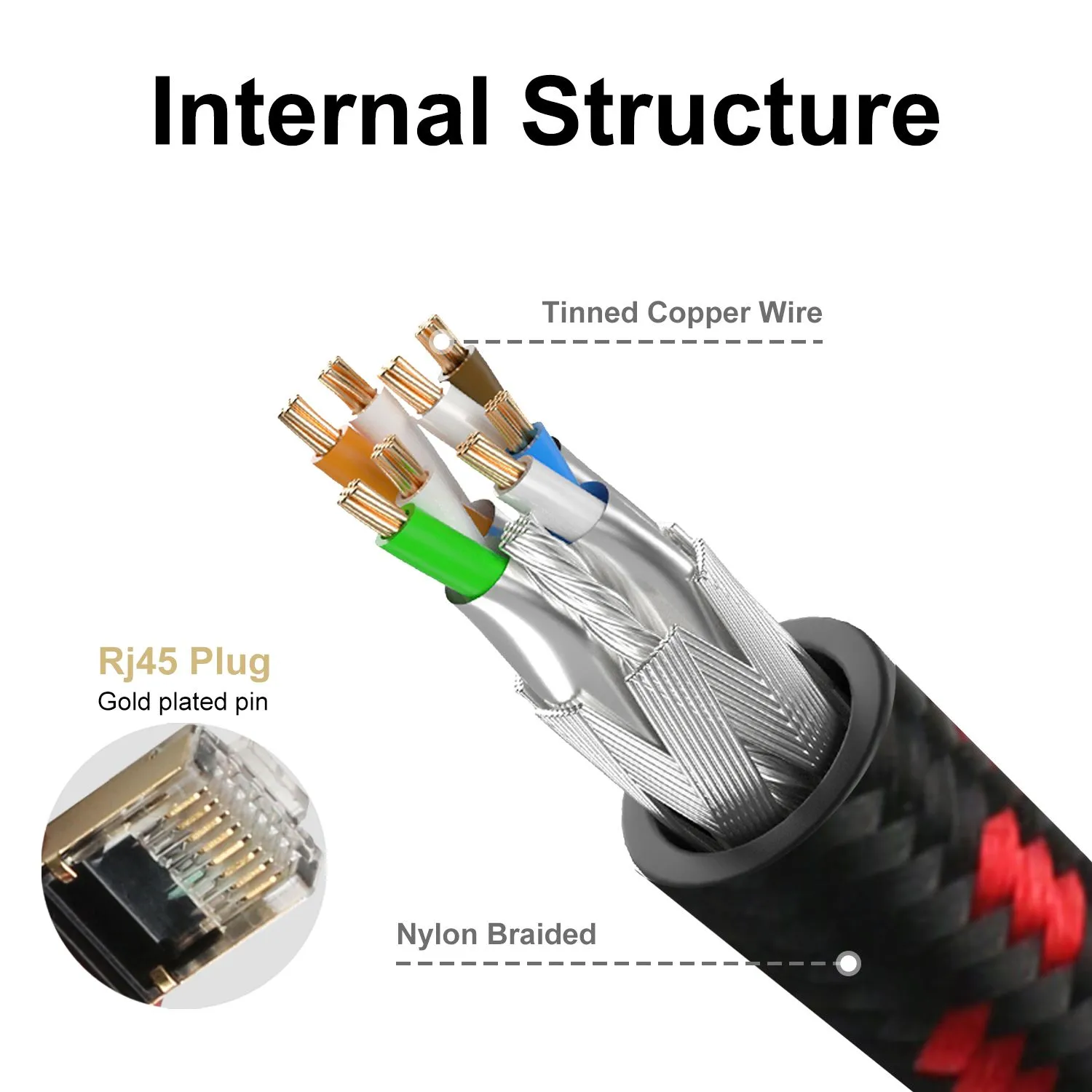 Internal Structure

Tinned Copper Wire

Rj45 Plug
Gold plated pin

Nylon Braided