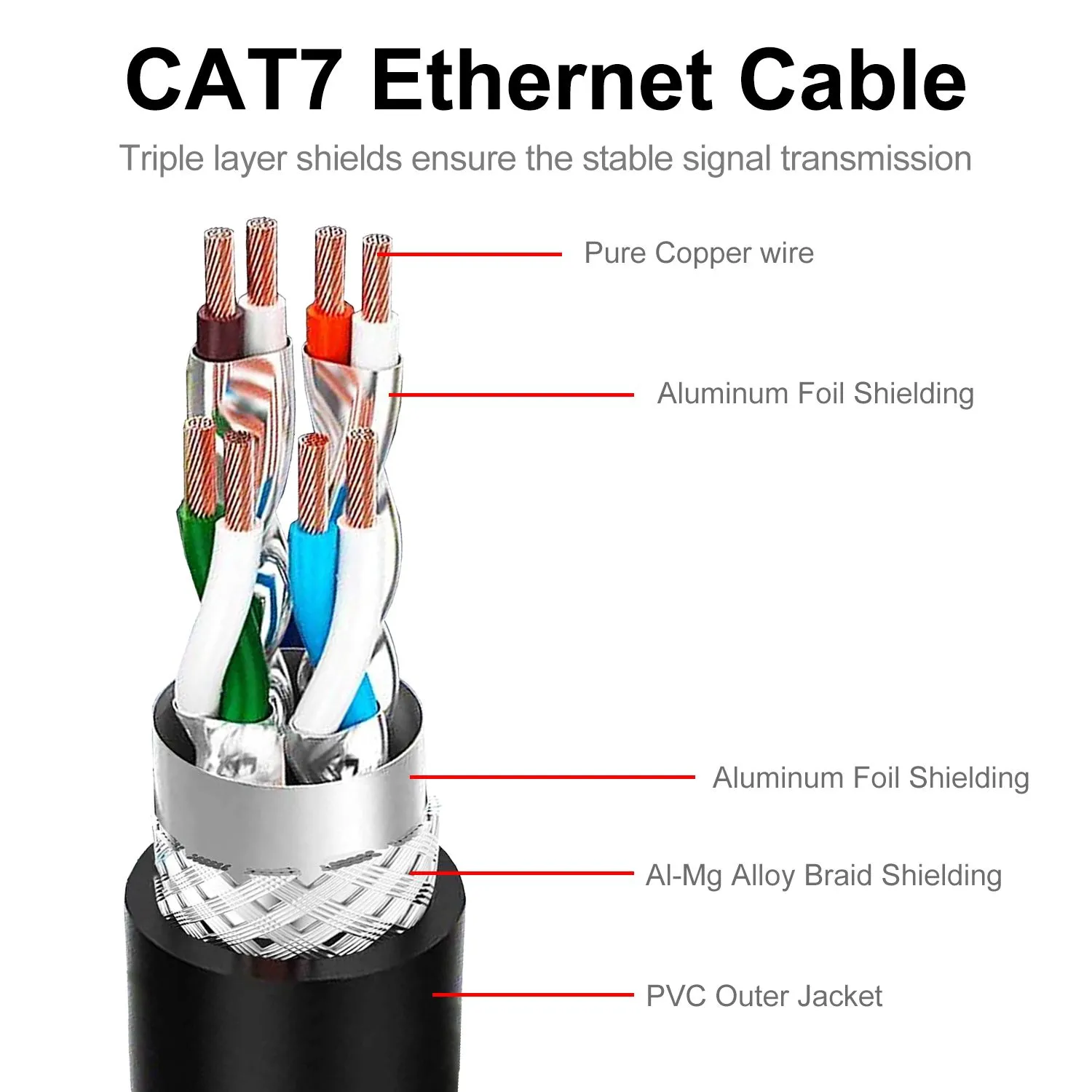 CAT7 Ethernet Cable

Triple layer shields ensure the stable signal transmission

Pure Copper wire

Aluminum Foil Shielding

Aluminum Foil Shielding

Al-Mg Alloy Braid Shielding

PVC Outer Jacket