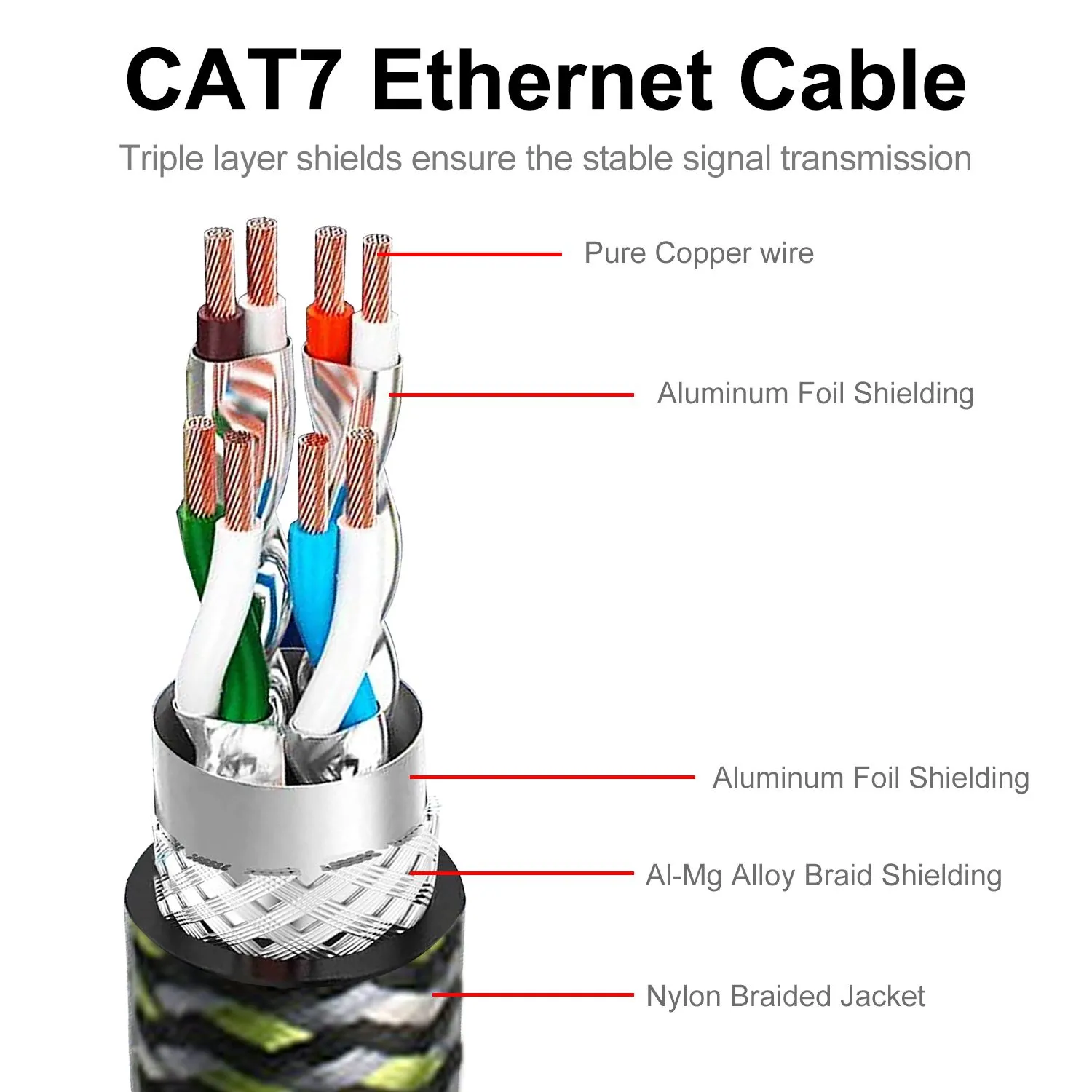 CAT7 Ethernet Cable

Triple layer shields ensure the stable signal transmission

Pure Copper wire

Aluminum Foil Shielding

Aluminum Foil Shielding

Al-Mg Alloy Braid Shielding

Nylon Braided Jacket